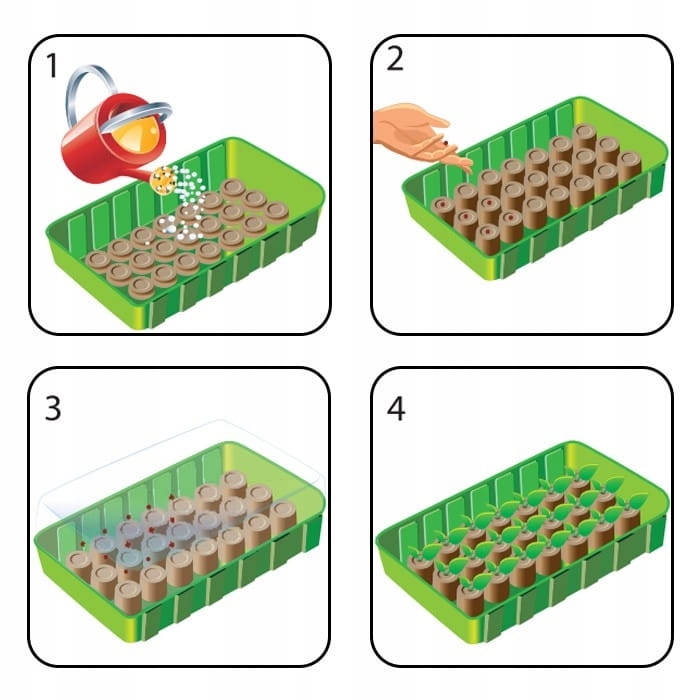 1

2

3

4